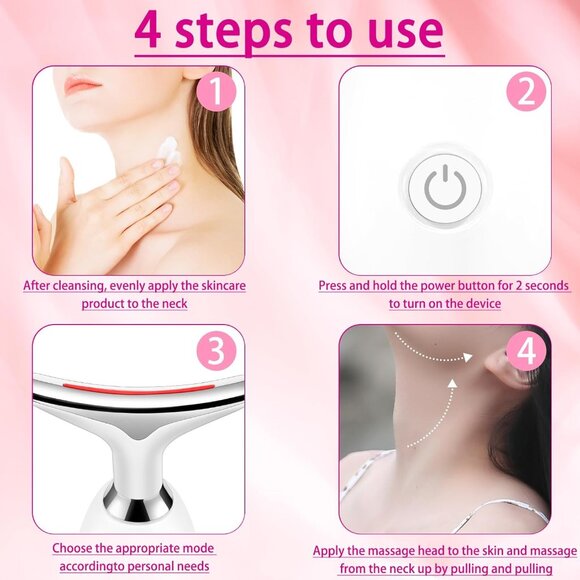 4 steps to use

1

After cleansing, evenly apply the skincare product to the neck

2

Press and hold the power button for 2 seconds to turn on the device

3

Choose the appropriate mode accordingto personal needs

4

Apply the massage head to the skin and massage from the neck up by pulling and pulling